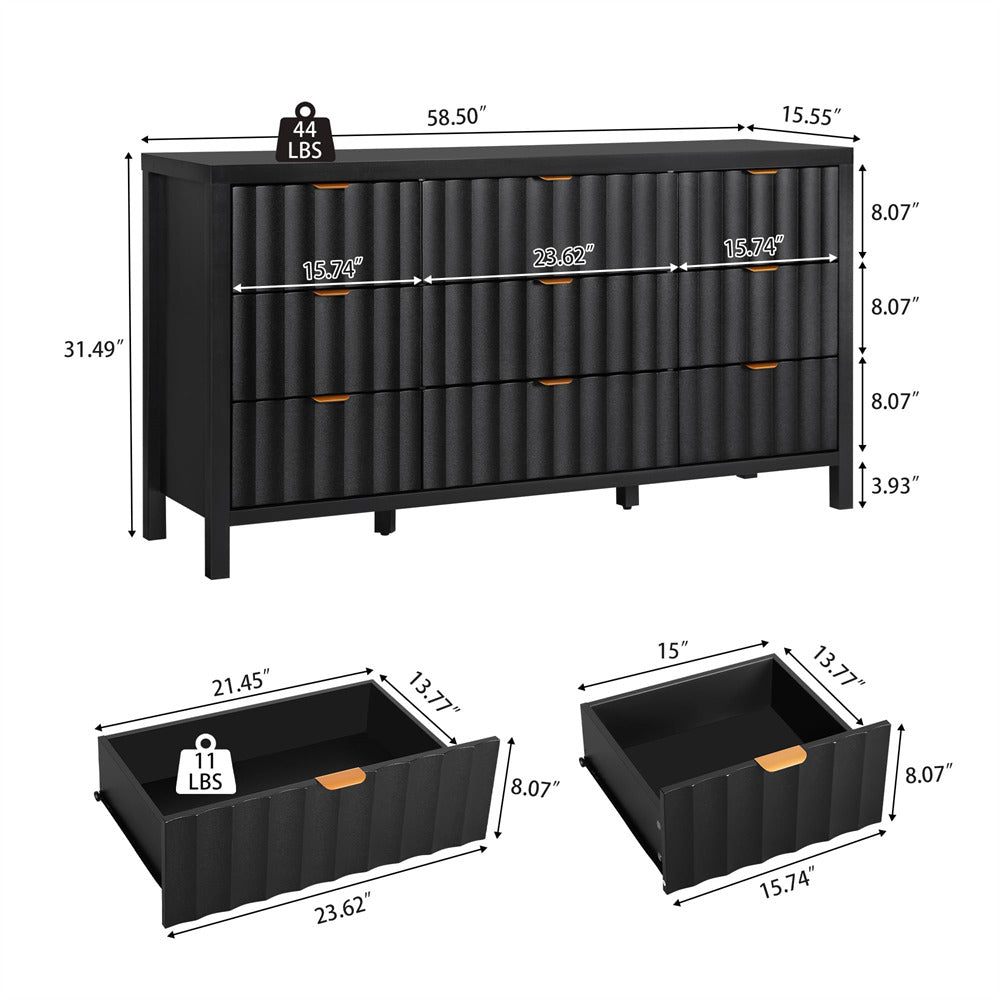 44 LBS
58.50″
15.55″
8.07″
15.74″
23.62″
15.74″
8.07″
31.49″
8.07″
3.93″
21.45″
13.77″
11 LBS
8.07″
23.62″
15″
13.77″
8.07″
15.74″