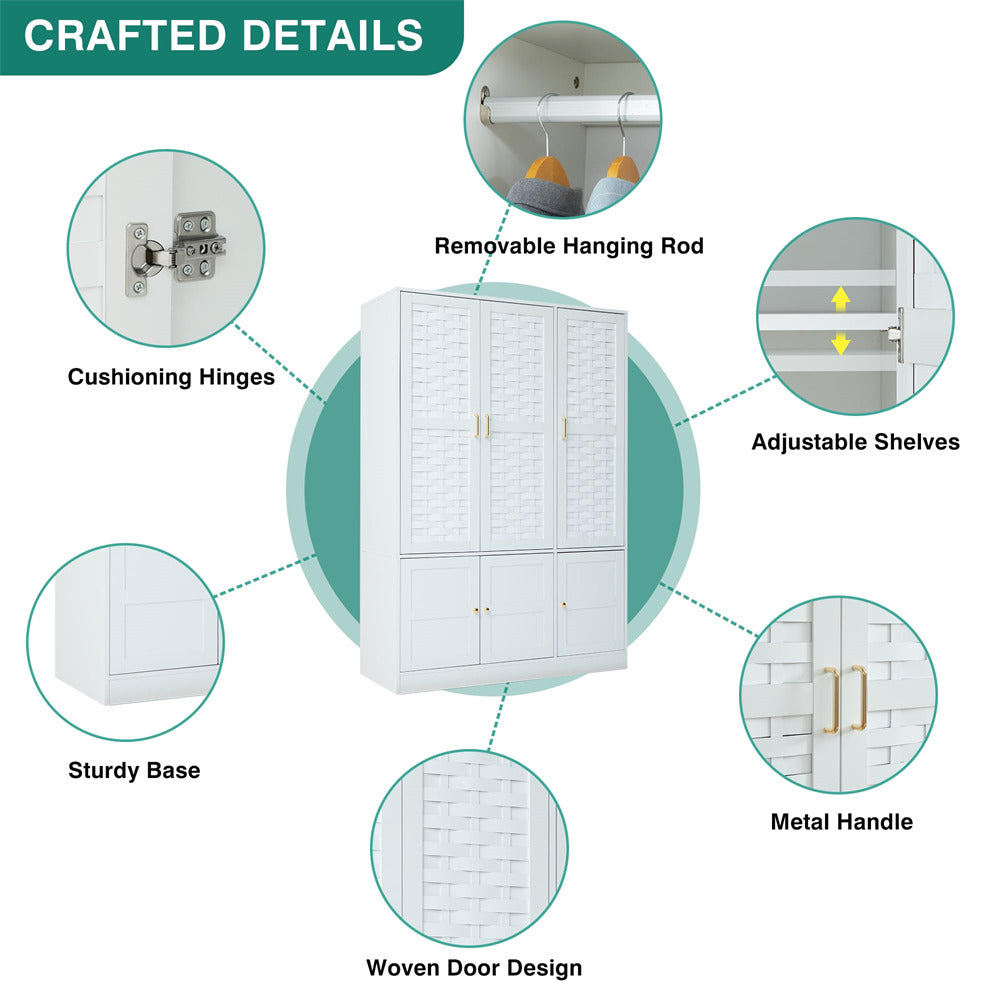 CRAFTED DETAILS

Removable Hanging Rod

Cushioning Hinges

Adjustable Shelves

Sturdy Base

Metal Handle

Woven Door Design