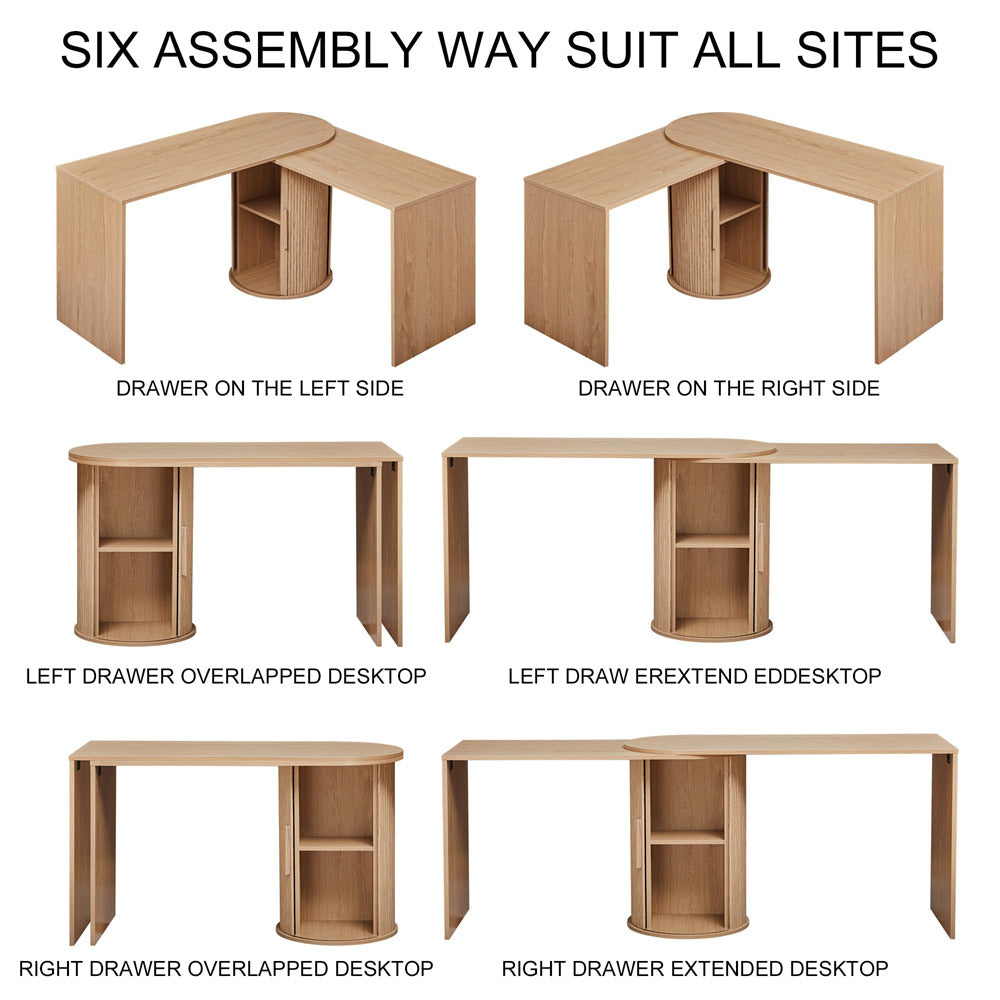 SIX ASSEMBLY WAY SUIT ALL SITES

DRAWER ON THE LEFT SIDE

DRAWER ON THE RIGHT SIDE

LEFT DRAWER OVERLAPPED DESKTOP

LEFT DRAW EREXTEND EDDESKTOP

RIGHT DRAWER OVERLAPPED DESKTOP

RIGHT DRAWER EXTENDED DESKTOP