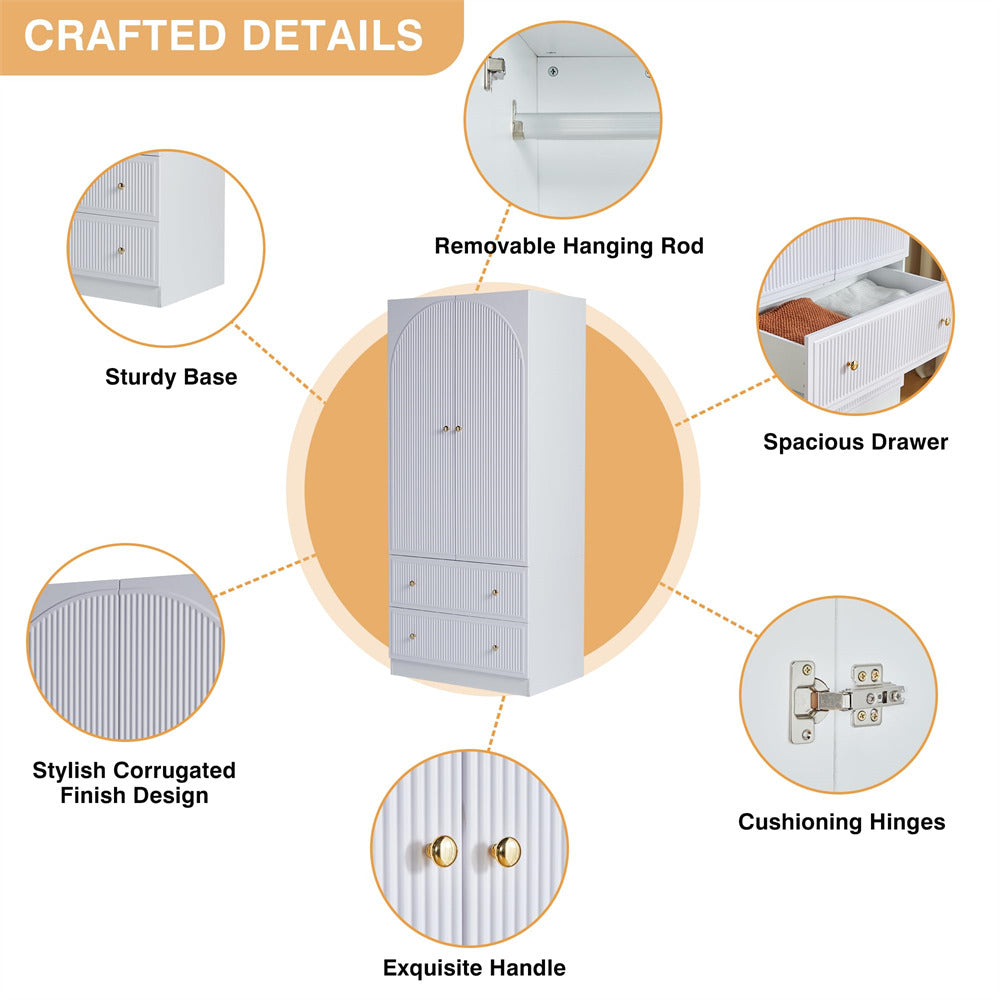 CRAFTED DETAILS

Removable Hanging Rod

Sturdy Base

Spacious Drawer

Stylish Corrugated Finish Design

Cushioning Hinges

Exquisite Handle