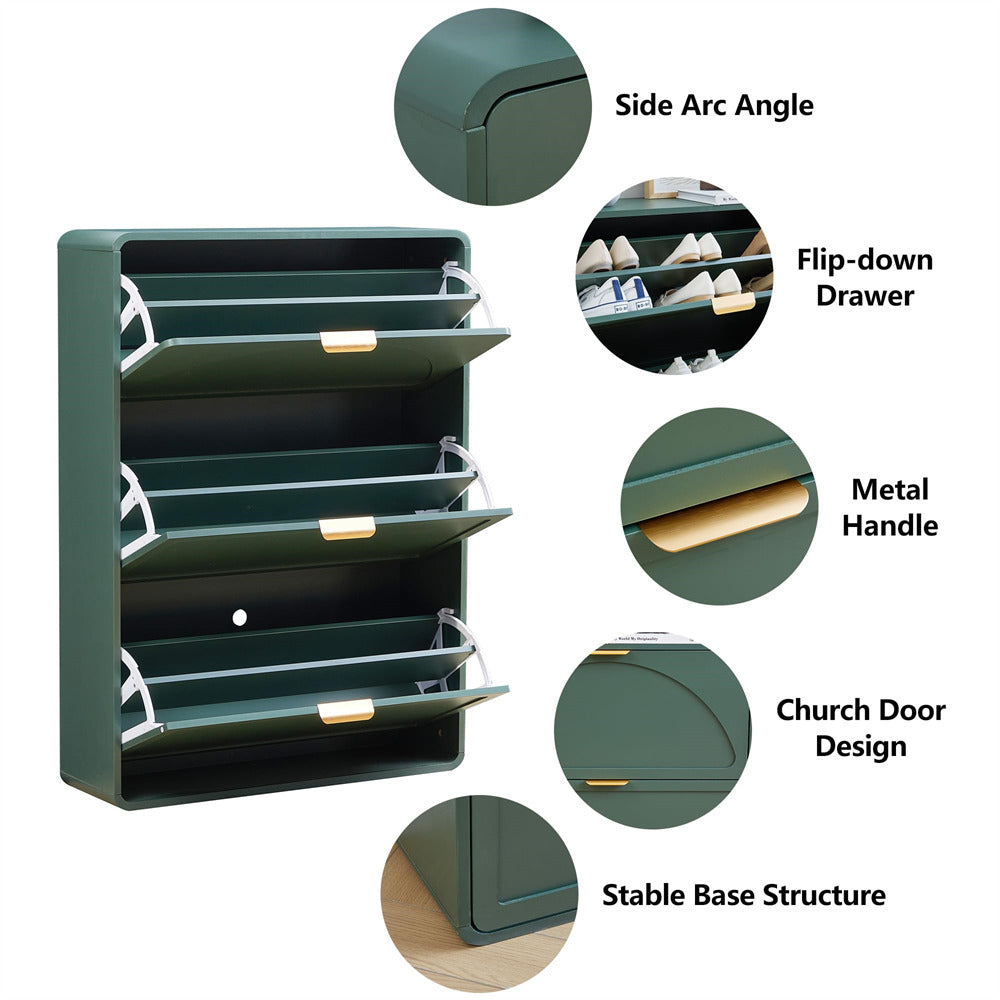 Side Arc Angle

Flip-down Drawer

Metal Handle

Church Door Design

Stable Base Structure