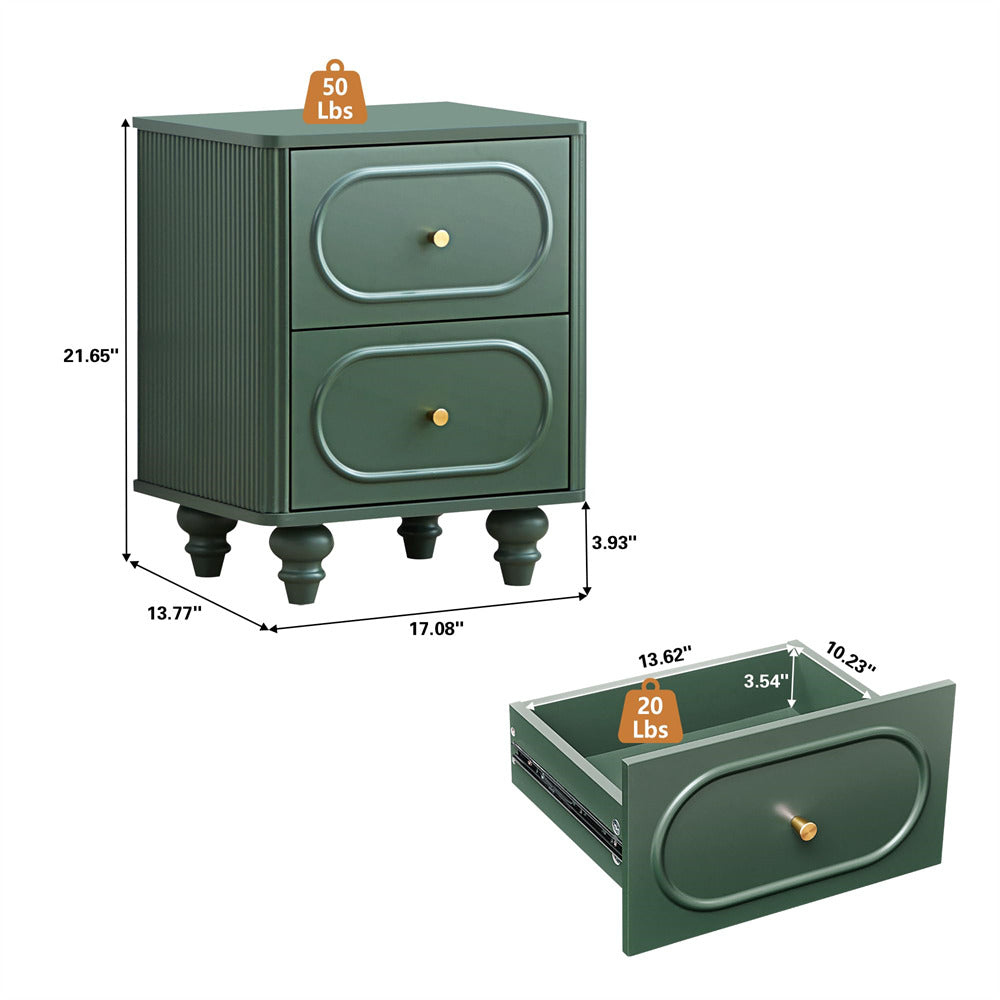 50 Lbs

21.65''

3.93''

13.77''

17.08''

13.62''

10.23''

3.54''

20 Lbs