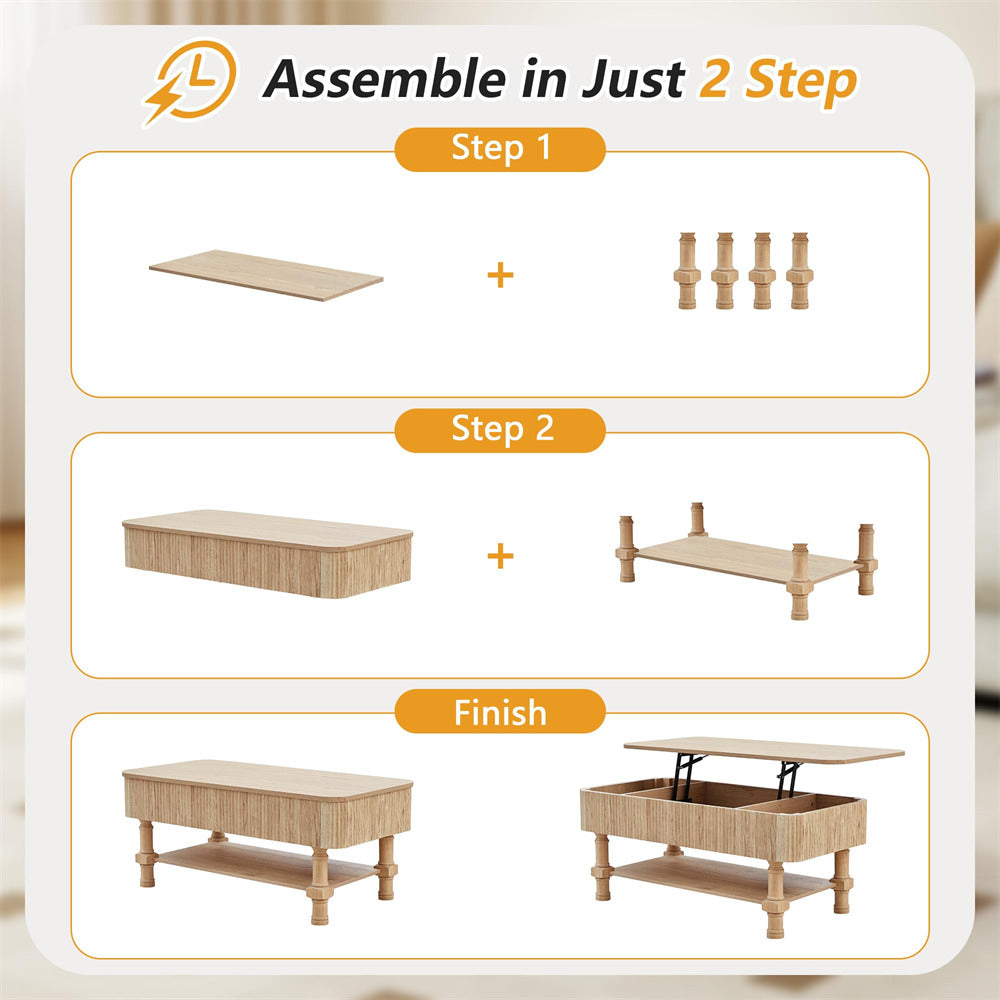 Assemble in Just 2 Step

Step 1

+

Step 2

+

Finish