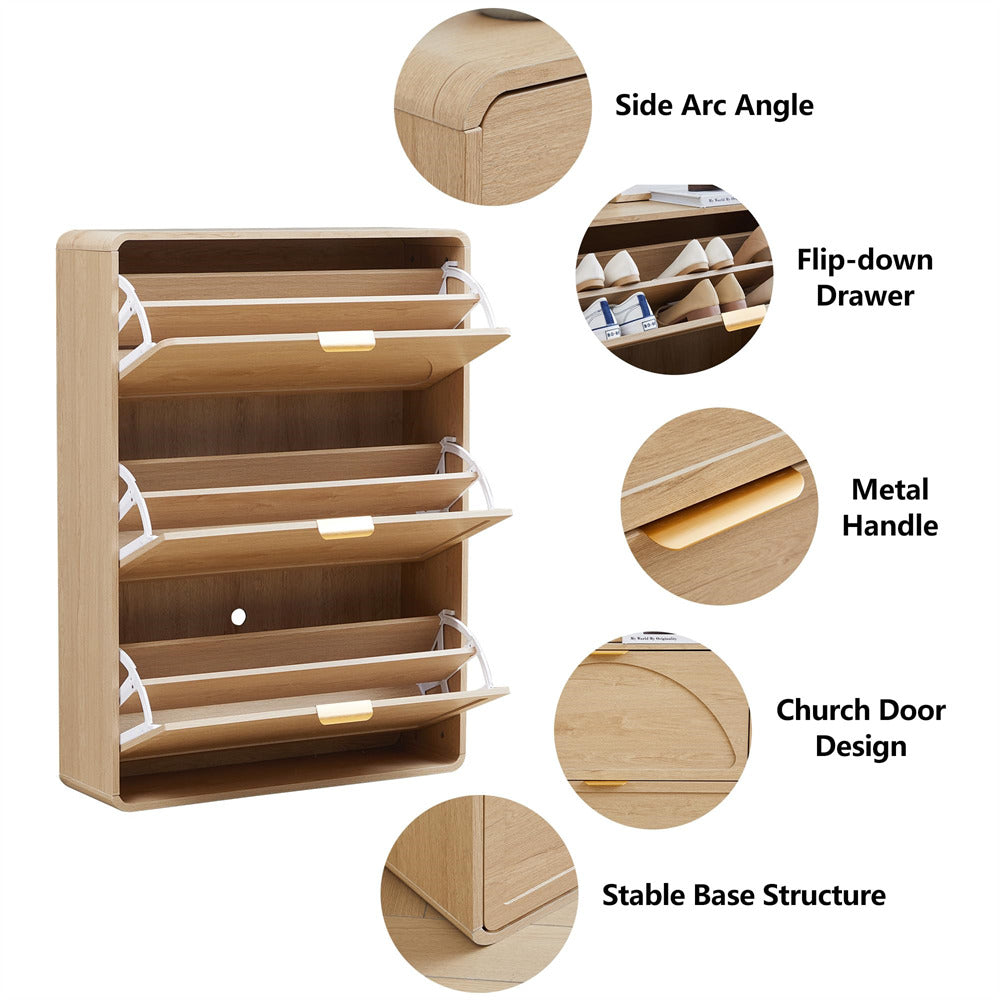 Side Arc Angle

Flip-down Drawer

Metal Handle

Church Door Design

Stable Base Structure